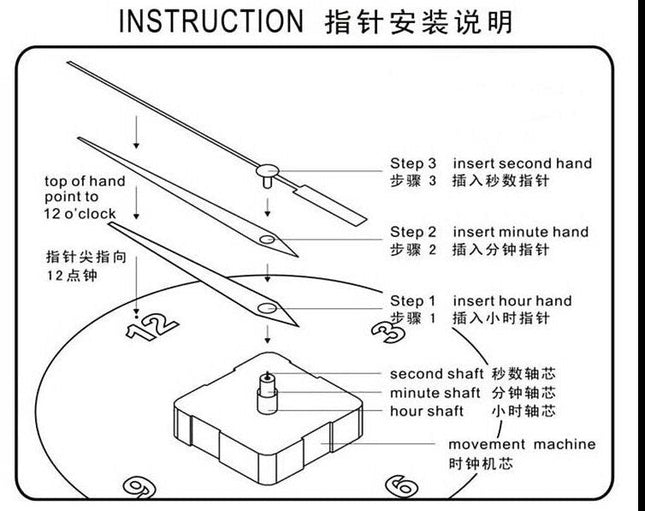 INSTRUCTION 指针安装说明

top of hand point to 12 o'clock

指针尖指向 12点钟

Step 3 insert second hand
步骤 3 插入秒数指针

Step 2 insert minute hand
步骤 2 插入分钟指针

Step 1 insert hour hand
步骤 1 插入小时指针

12

3

second shaft 秒数轴芯
minute shaft 分钟轴芯
hour shaft 小时轴芯

movement machine
时钟机芯

9

6